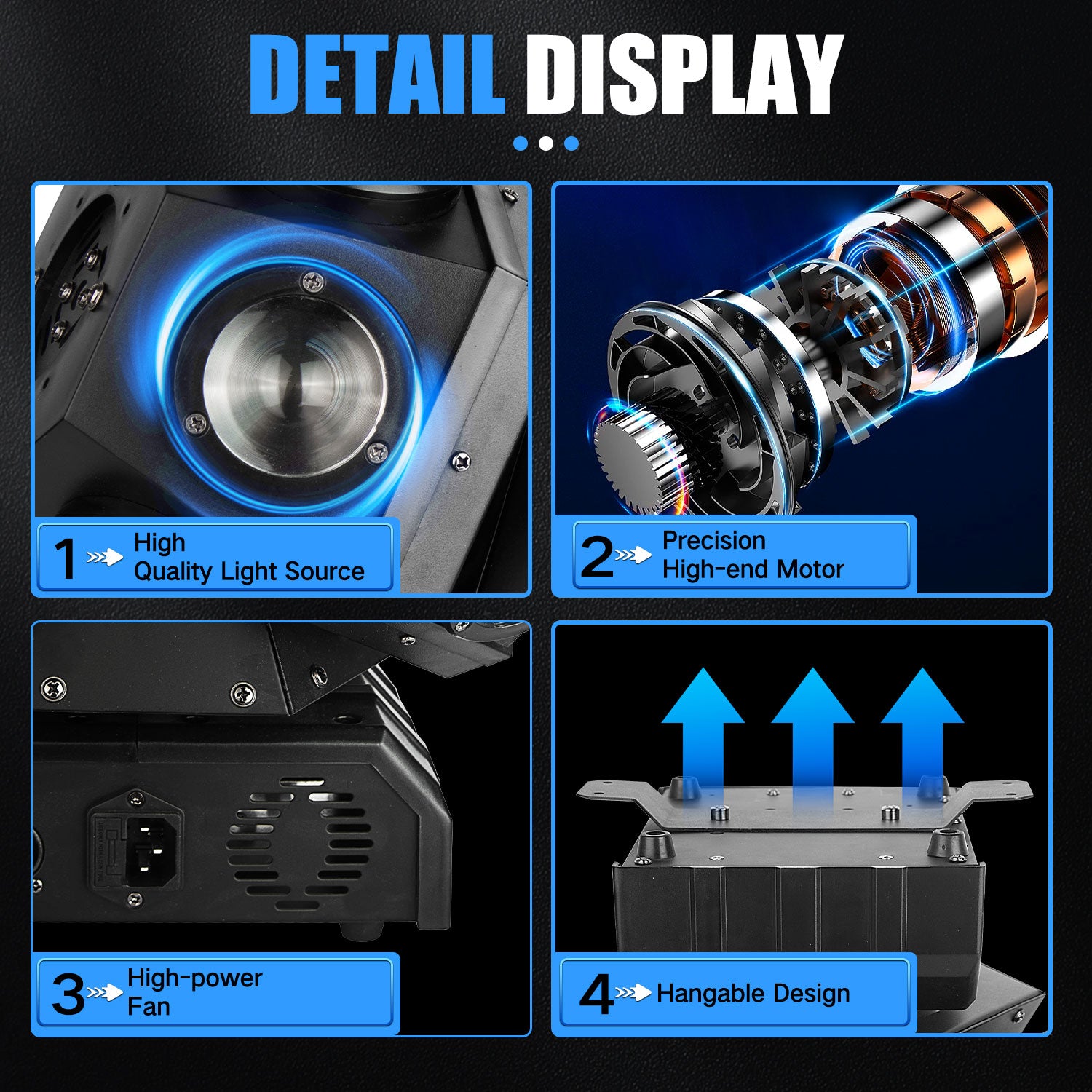 DETAIL DISPLAY

1 High Quality Light Source

2 Precision High-end Motor

3 High-power Fan

4 Hangable Design